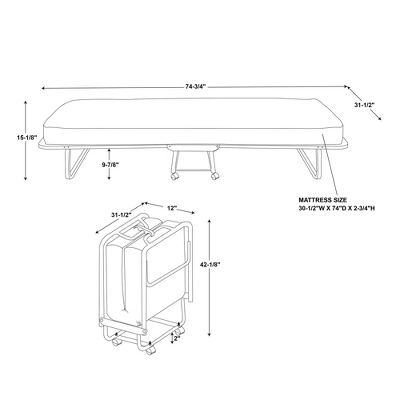 74-3/4"

31-1/2"

15-1/8"

9-7/8"

MATTRESS SIZE
30-1/2"W X 74"D X 2-3/4"H

31-1/2"

12"

42-1/8"

2"